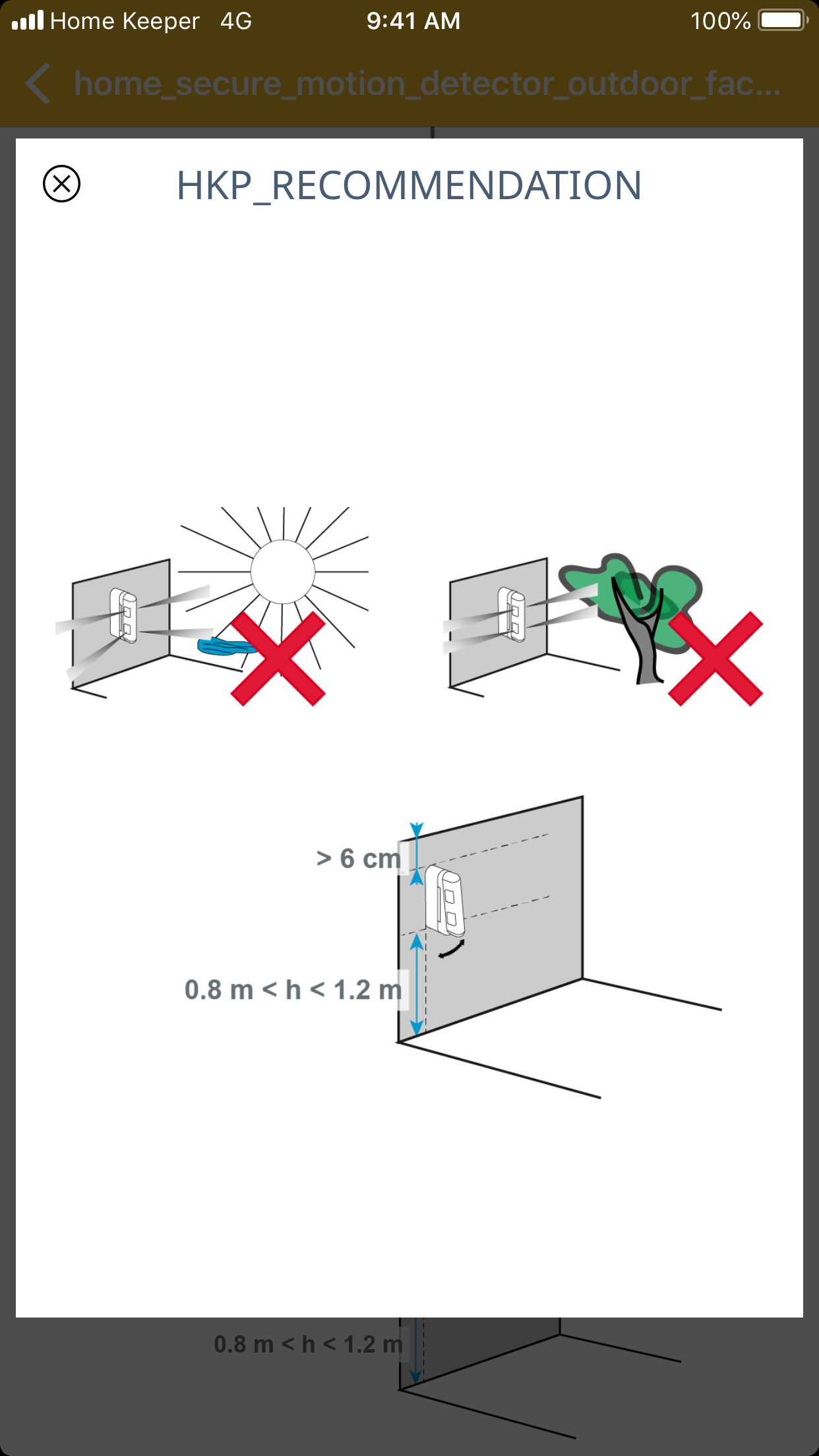 Home Keeper 4G 9:41 AM 100%

home_secure_motion_detector_outdoor_fac...

HKP_RECOMMENDATION

> 6 cm

0.8 m < h < 1.2 m

0.8 m < h < 1.2 m